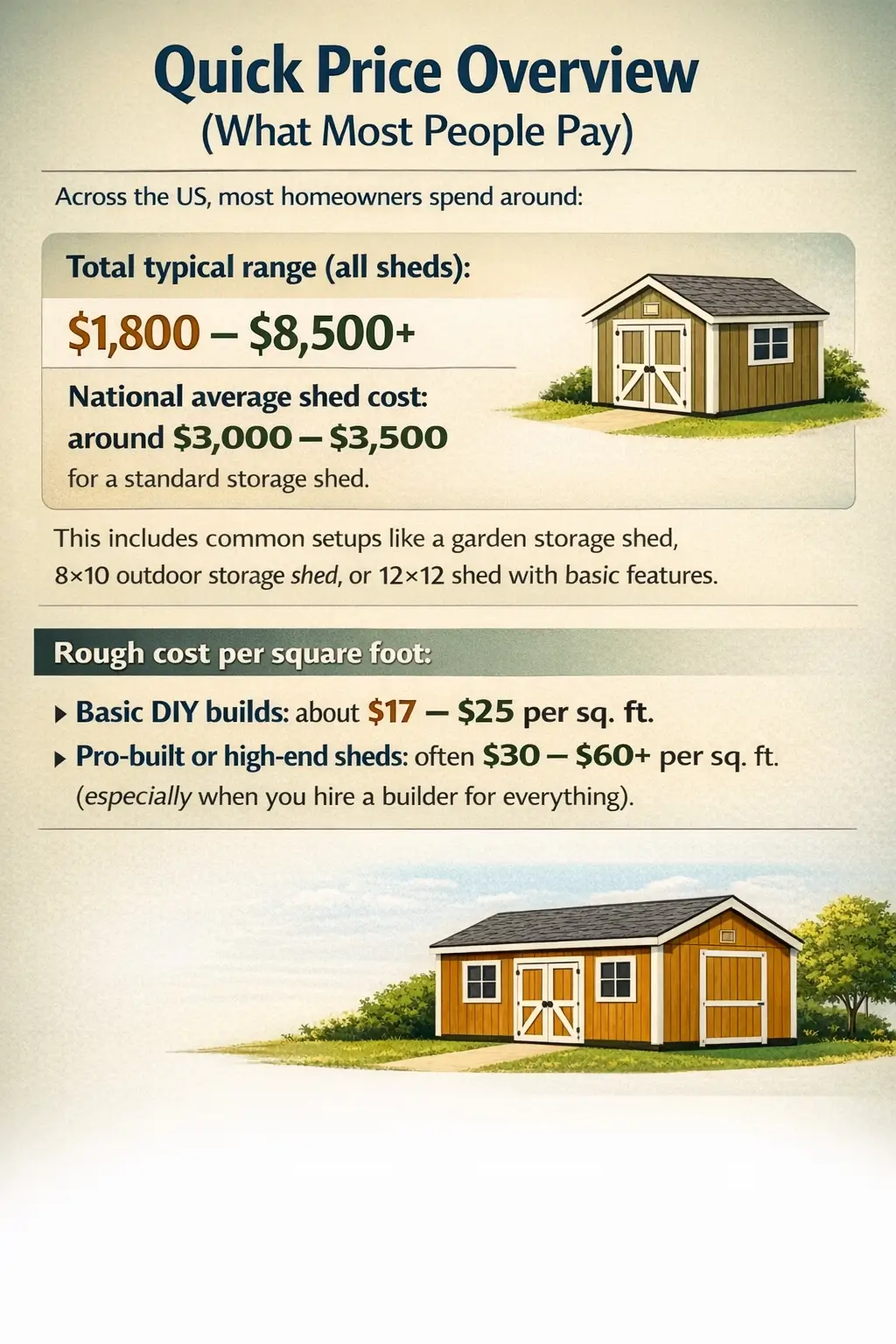 Quick Price Overview
(What Most People Pay)

Across the US, most homeowners spend around:

Total typical range (all sheds):

\$1,800 – \$8,500+

National average shed cost: around \$3,000 – \$3,500 for a standard storage shed.

This includes common setups like a garden storage shed, 8×10 outdoor storage shed, or 12×12 shed with basic features.

Rough cost per square foot:

▸ Basic DIY builds: about \$17 – \$25 per sq. ft.
▸ Pro-built or high-end sheds: often \$30 – \$60+ per sq. ft. (especially when you hire a builder for everything).